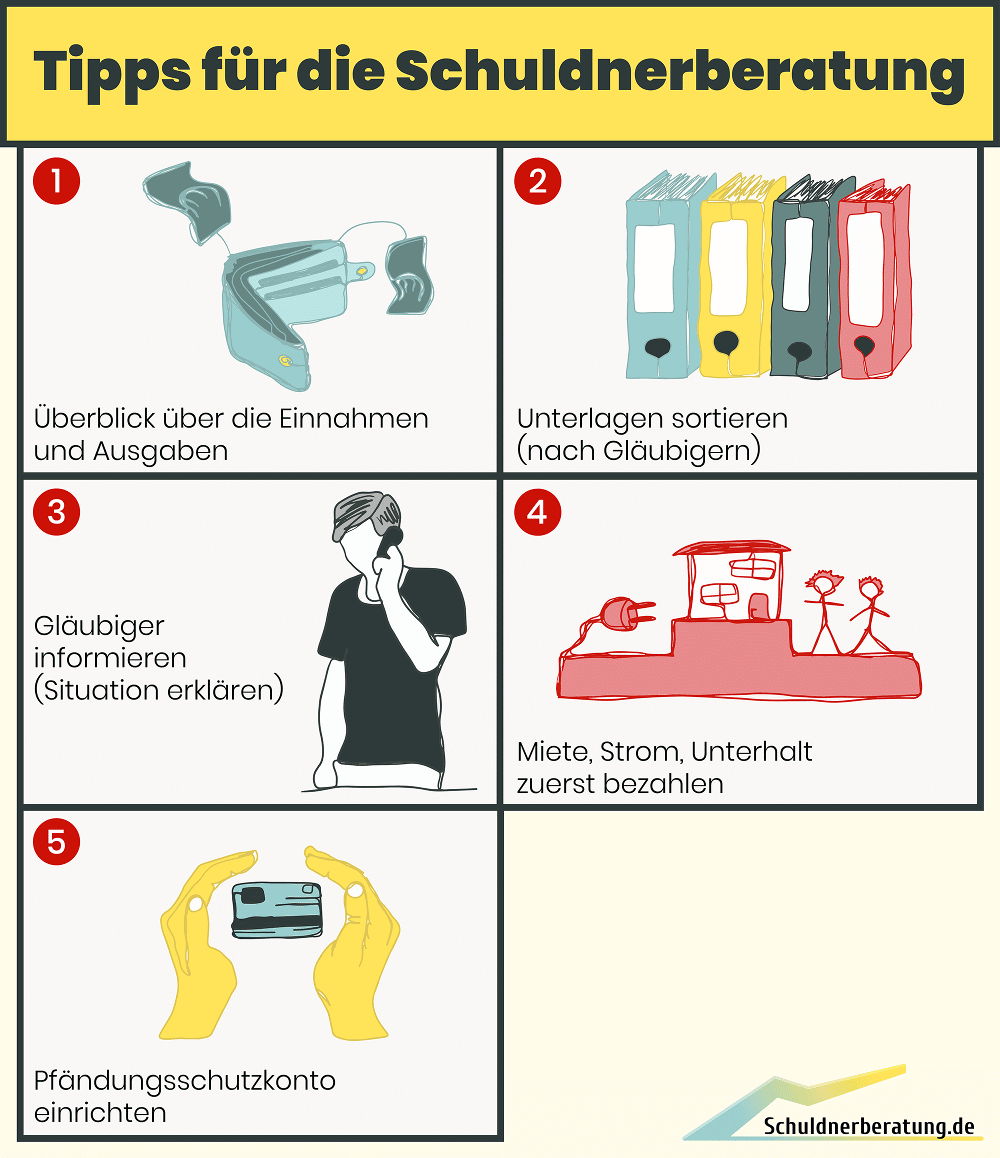 Tipps für die Schuldnerberatung

1

Überblick über die Einnahmen und Ausgaben

2

Unterlagen sortieren (nach Gläubigern)

3

Gläubiger informieren (Situation erklären)

4

Miete, Strom, Unterhalt zuerst bezahlen

5

Pfändungsschutzkonto einrichten

Schuldnerberatung.de